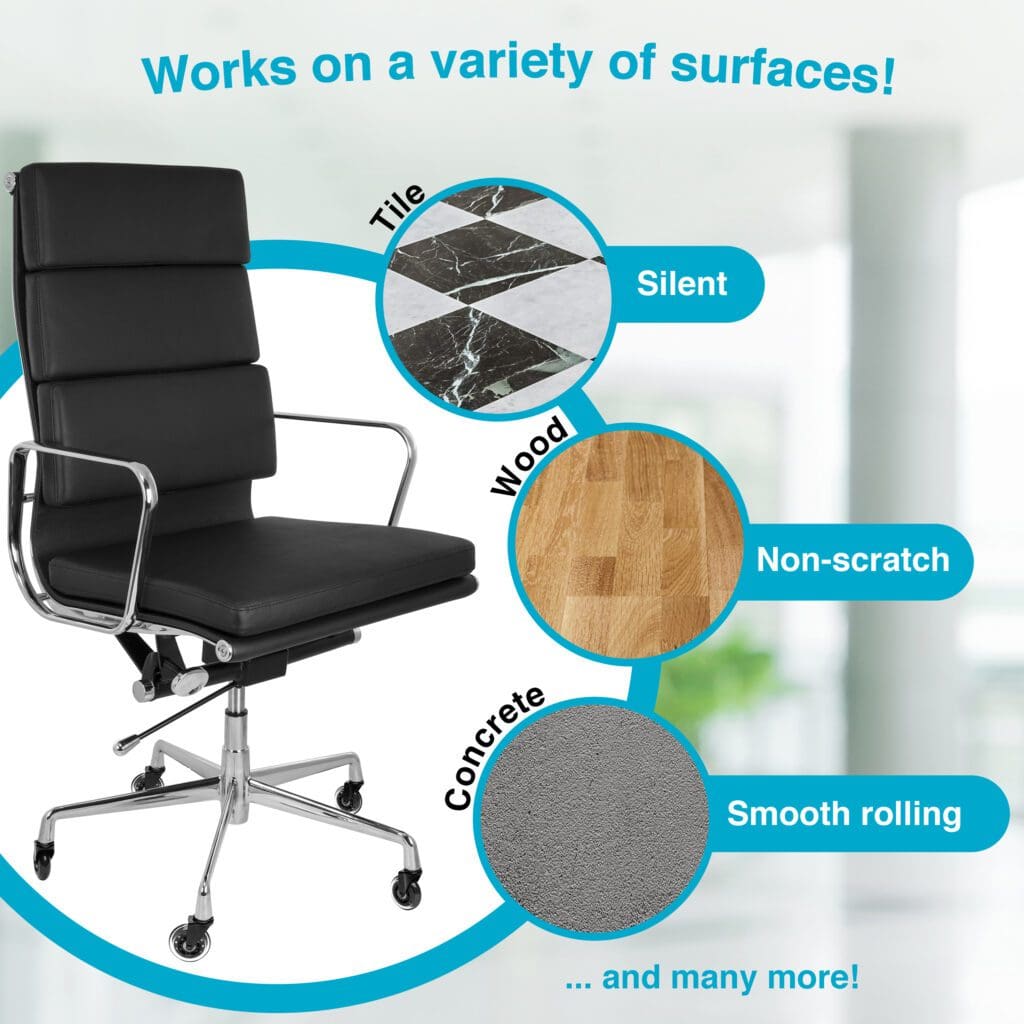 Works on a variety of surfaces!

Tile

Silent

Wood

Non-scratch

Concrete

Smooth rolling

... and many more!