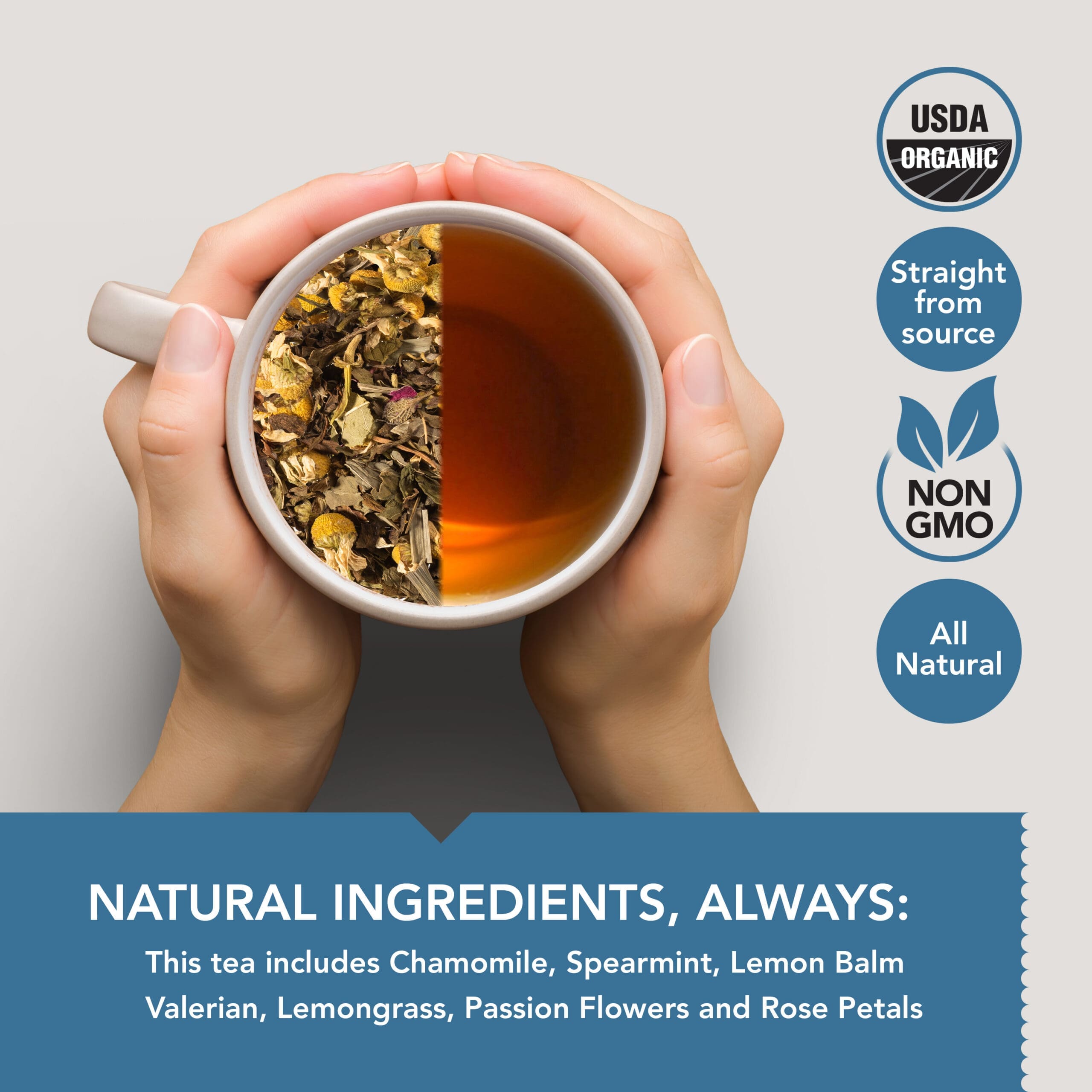 USDA
ORGANIC

Straight from source

NON GMO

All Natural

NATURAL INGREDIENTS, ALWAYS:

This tea includes Chamomile, Spearmint, Lemon Balm Valerian, Lemongrass, Passion Flowers and Rose Petals