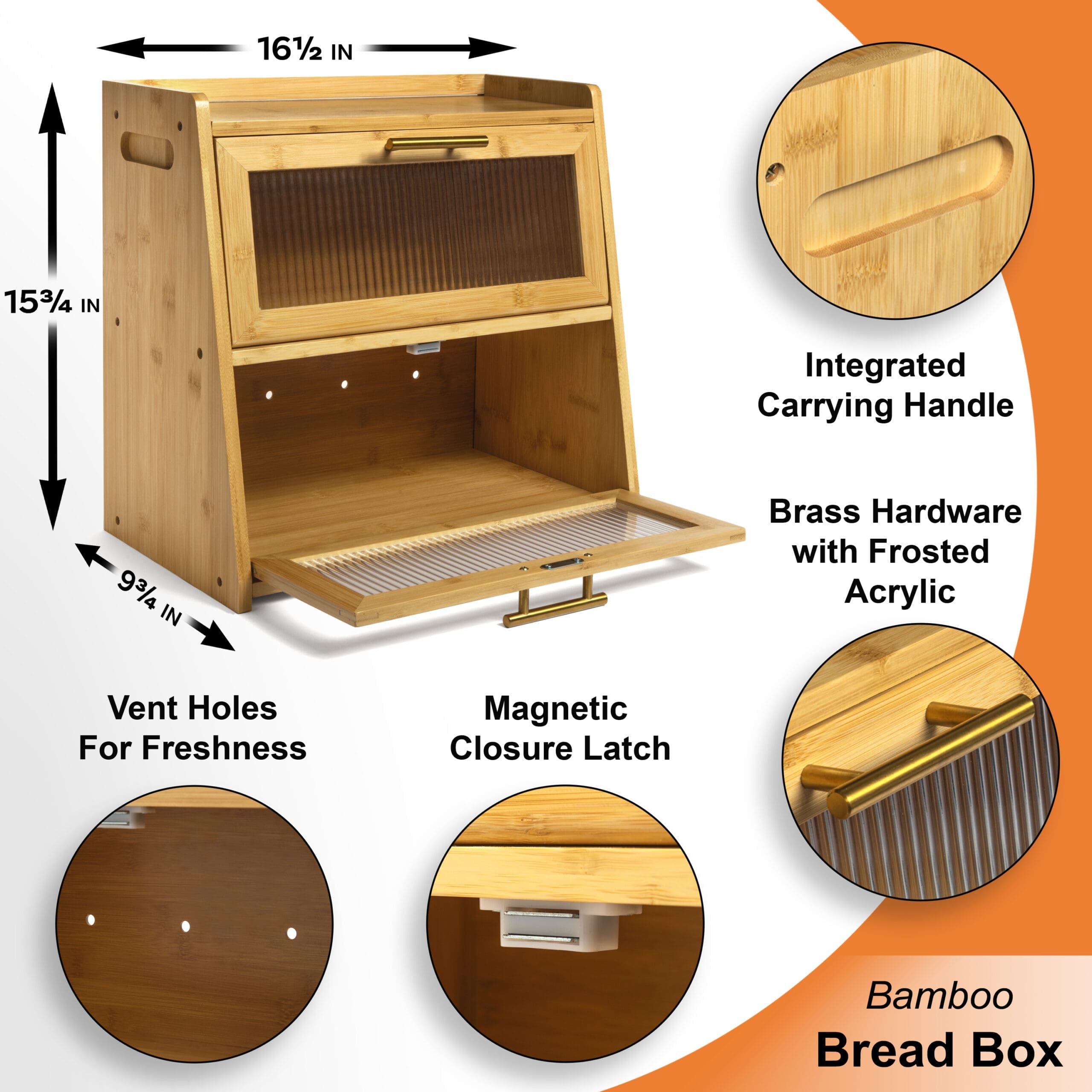 16½ IN

15¾ IN

9¾ IN

Integrated Carrying Handle

Brass Hardware with Frosted Acrylic

Vent Holes For Freshness

Magnetic Closure Latch

Bamboo
Bread Box