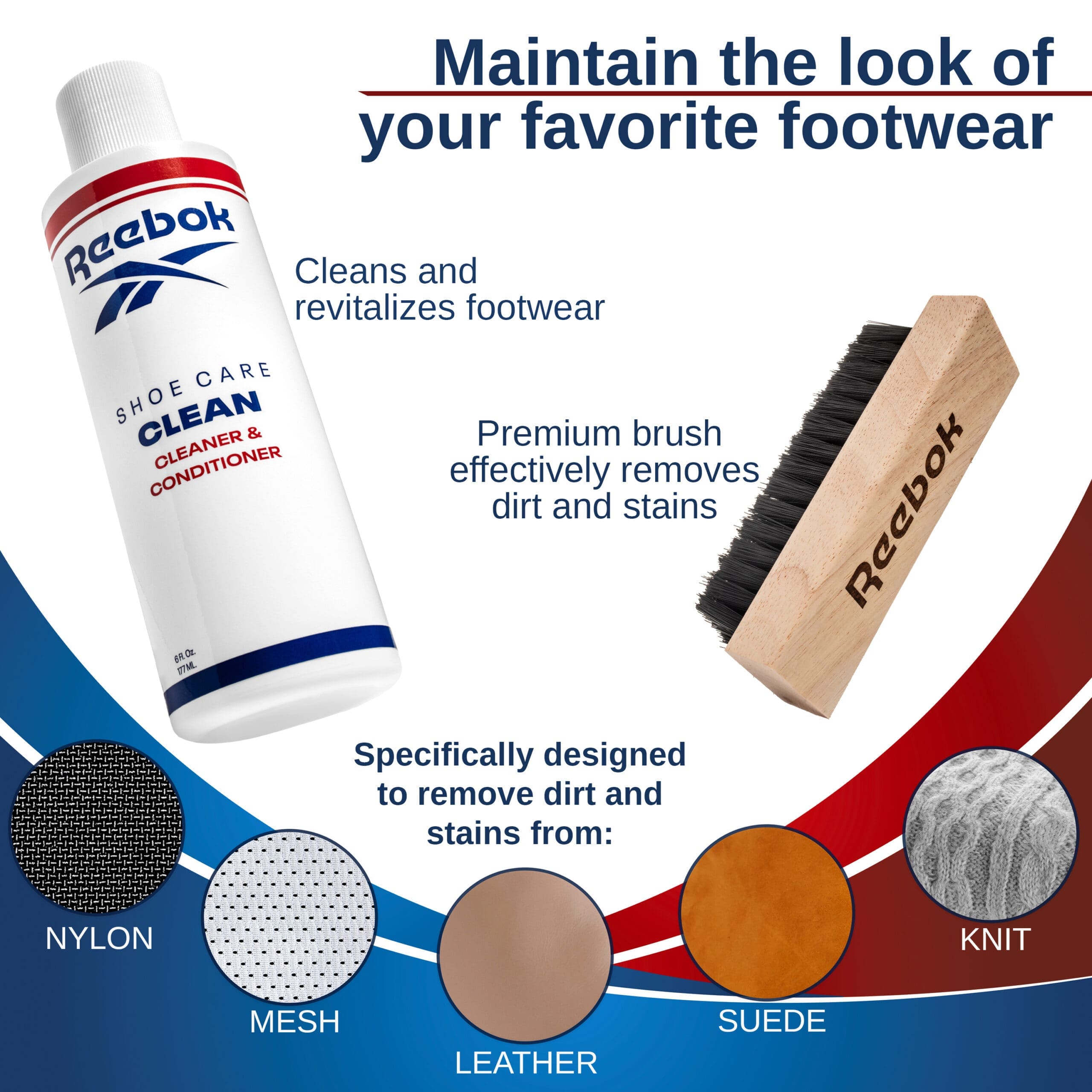 Maintain the look of your favorite footwear

Reebok

SHOE CARE
CLEAN
CLEANER & CONDITIONER

6 Fl. Oz.
177 ML.

Cleans and revitalizes footwear

Premium brush effectively removes dirt and stains

Reebok

Specifically designed to remove dirt and stains from:

NYLON

MESH

LEATHER

SUEDE

KNIT