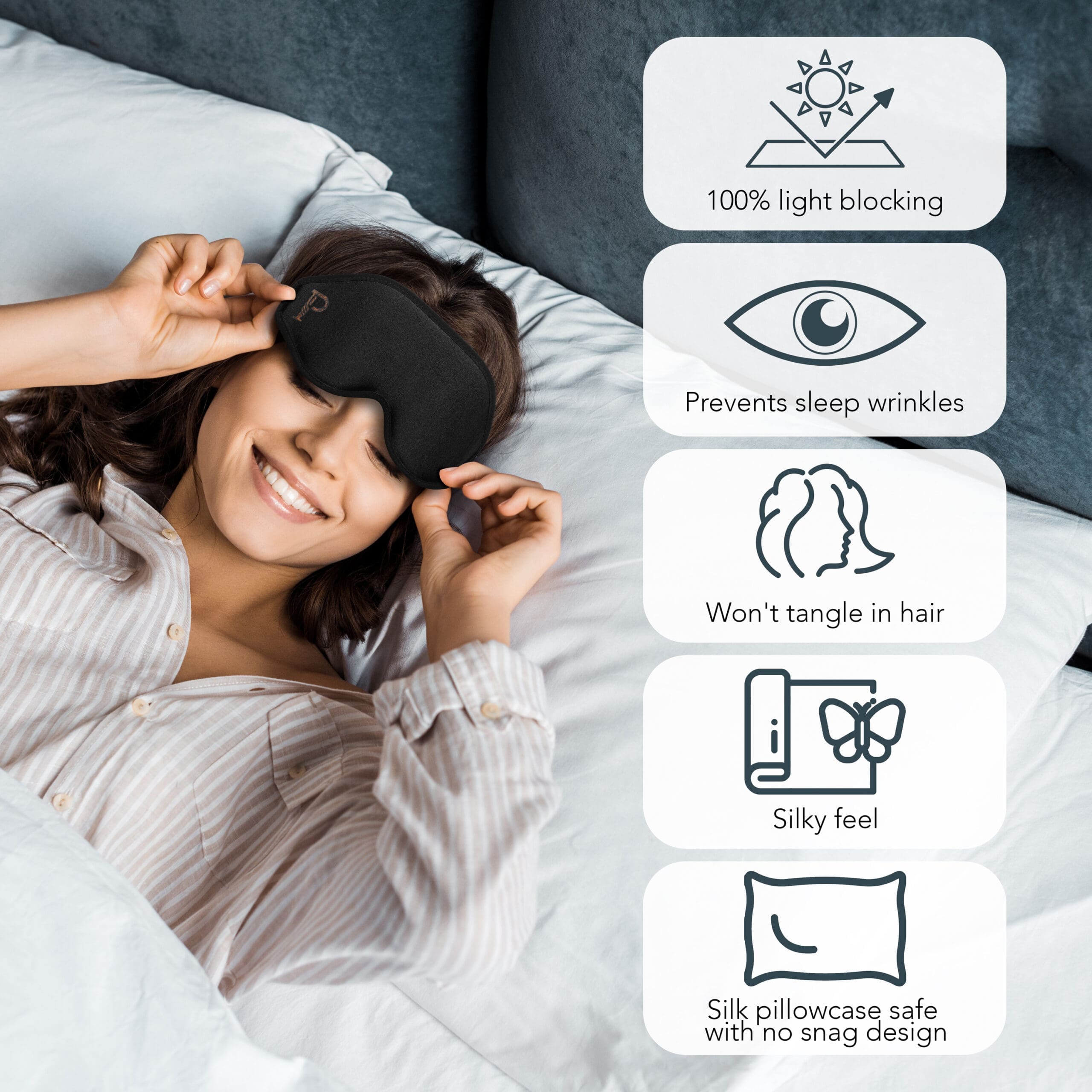 P

100% light blocking

Prevents sleep wrinkles

Won't tangle in hair

Silky feel

Silk pillowcase safe with no snag design