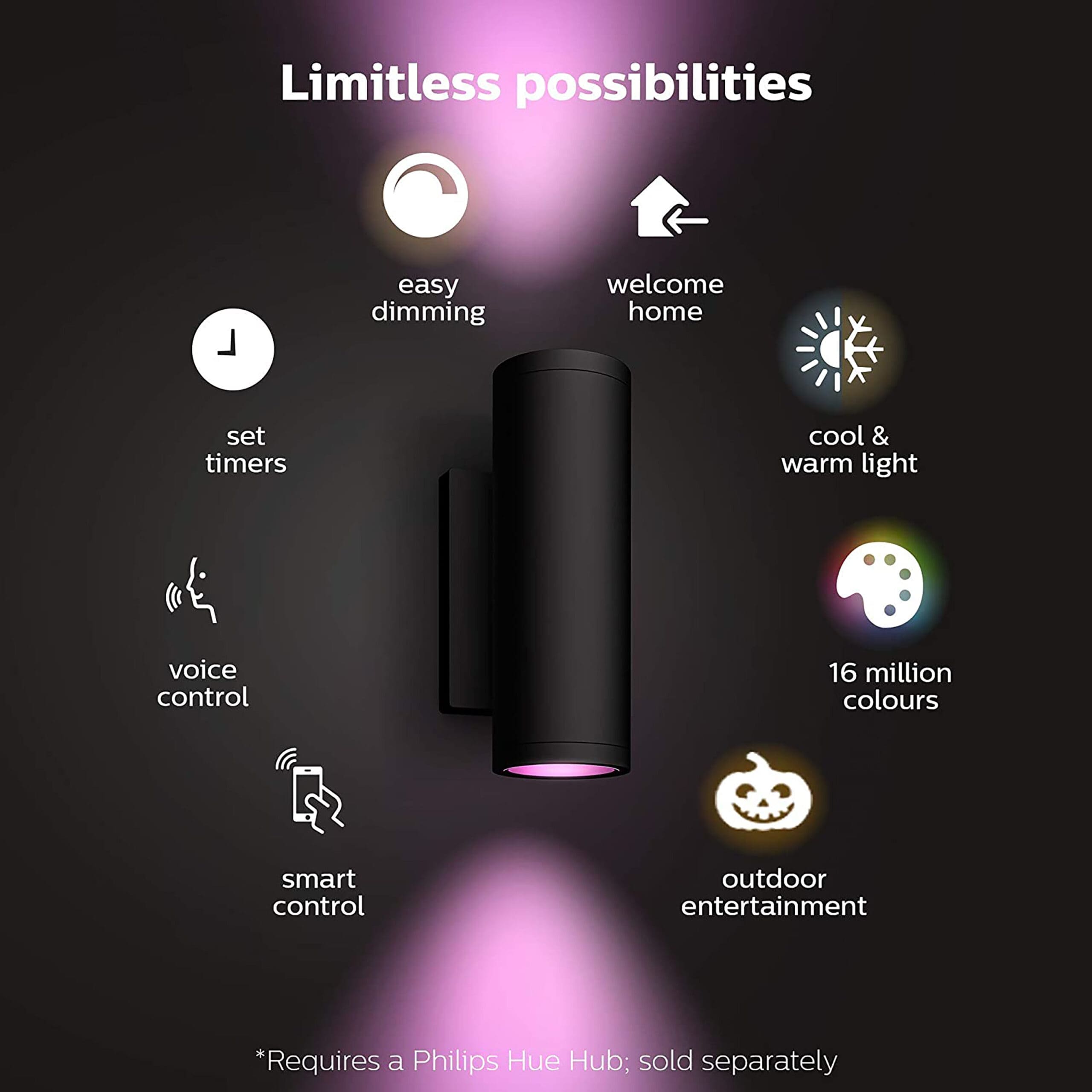 Limitless possibilities

easy dimming

welcome home

set timers

cool & warm light

voice control

16 million colours

smart control

outdoor entertainment

*Requires a Philips Hue Hub; sold separately