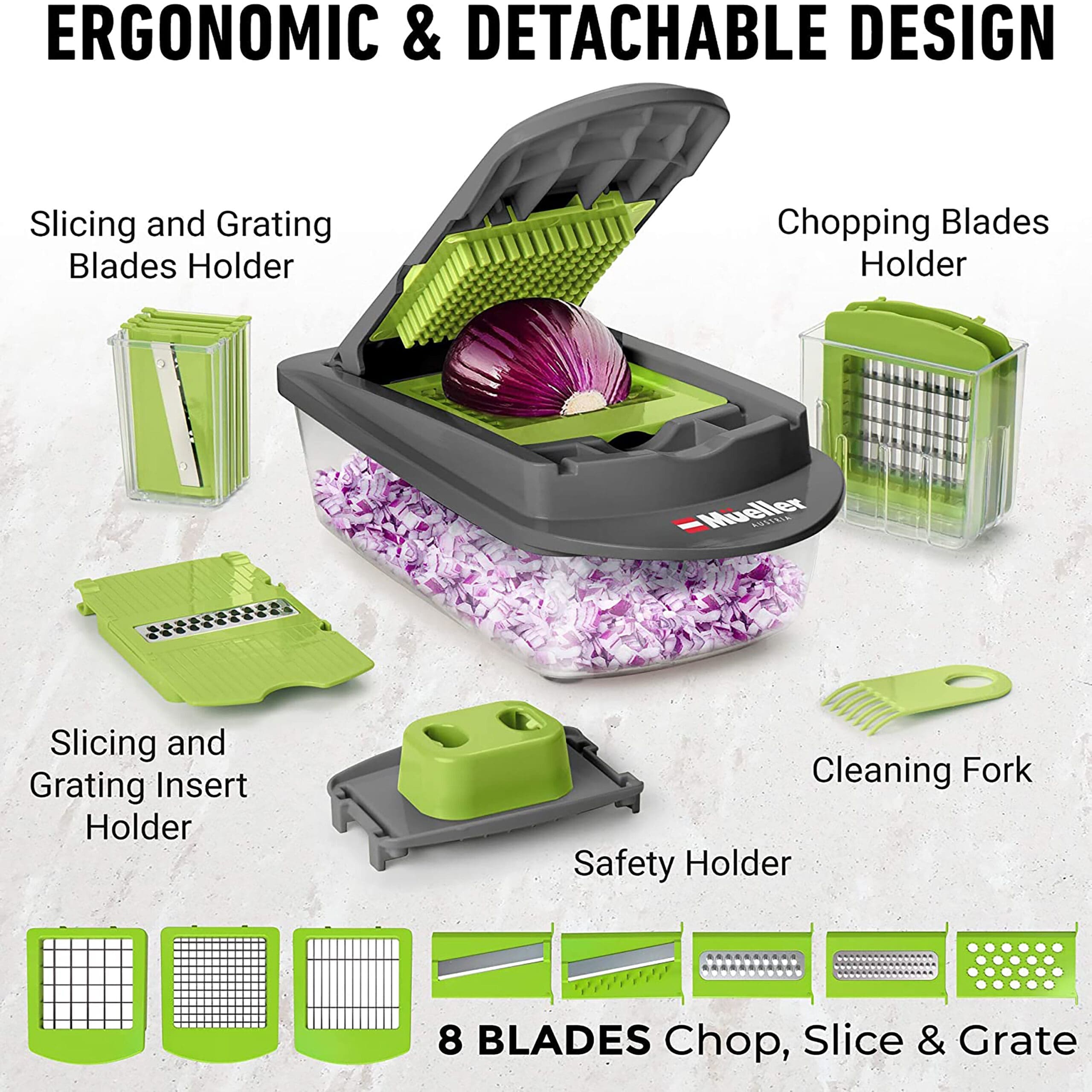 ERGONOMIC & DETACHABLE DESIGN

Slicing and Grating Blades Holder

Chopping Blades Holder

Mueller
AUSTRIA

Slicing and Grating Insert Holder

Cleaning Fork

Safety Holder

8 BLADES Chop, Slice & Grate